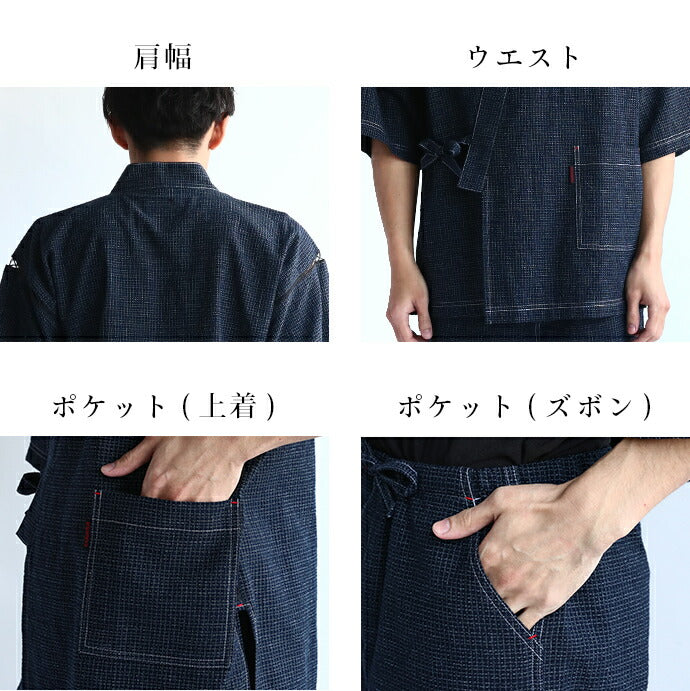 肩幅

ウエスト

ポケット（上着）

ポケット（ズボン）